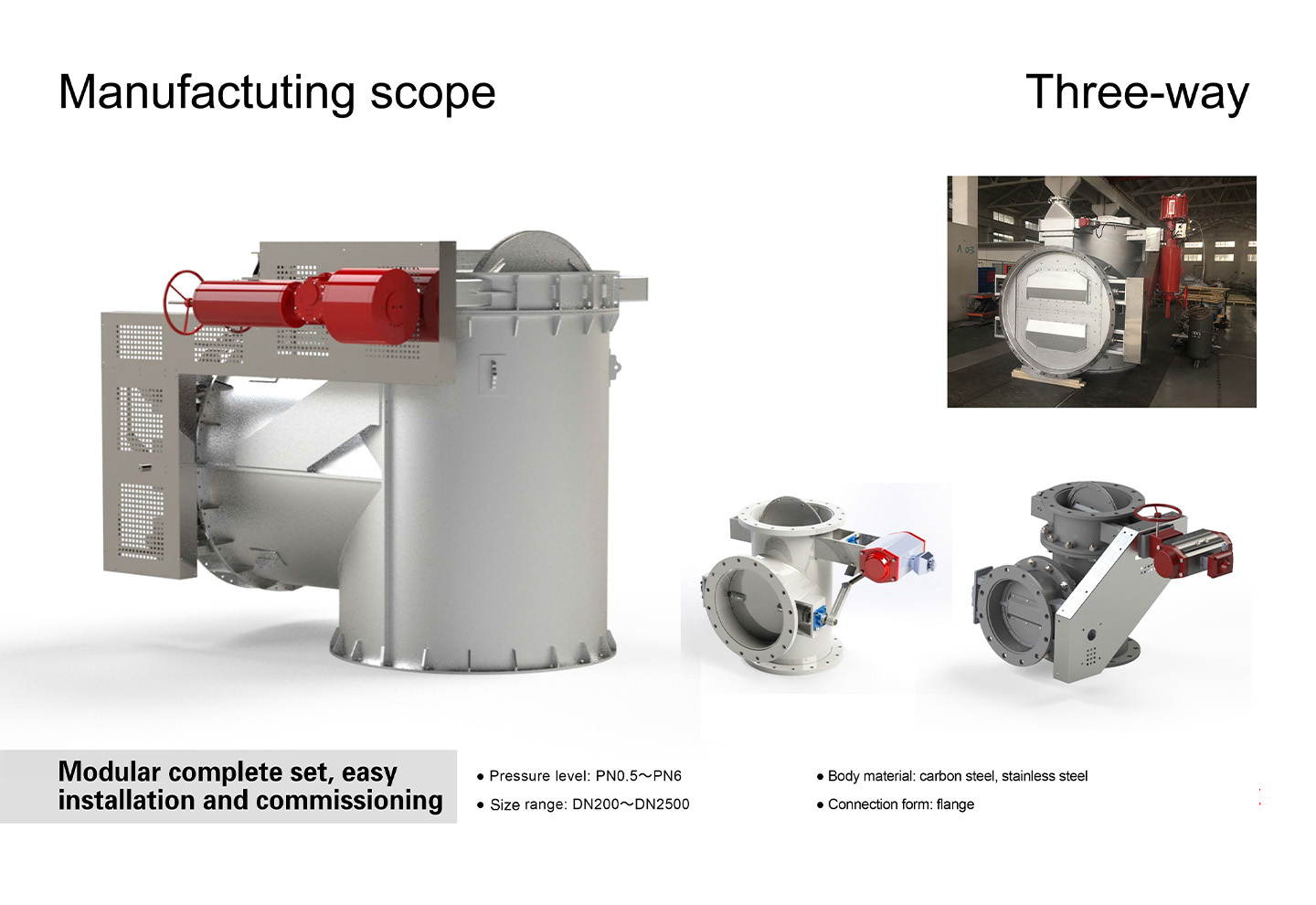 Manufactuting scope

Three-way

Modular complete set, easy installation and commissioning

● Pressure level: PN0.5～PN6

● Size range: DN200～DN2500

● Body material: carbon steel, stainless steel

● Connection form: flange